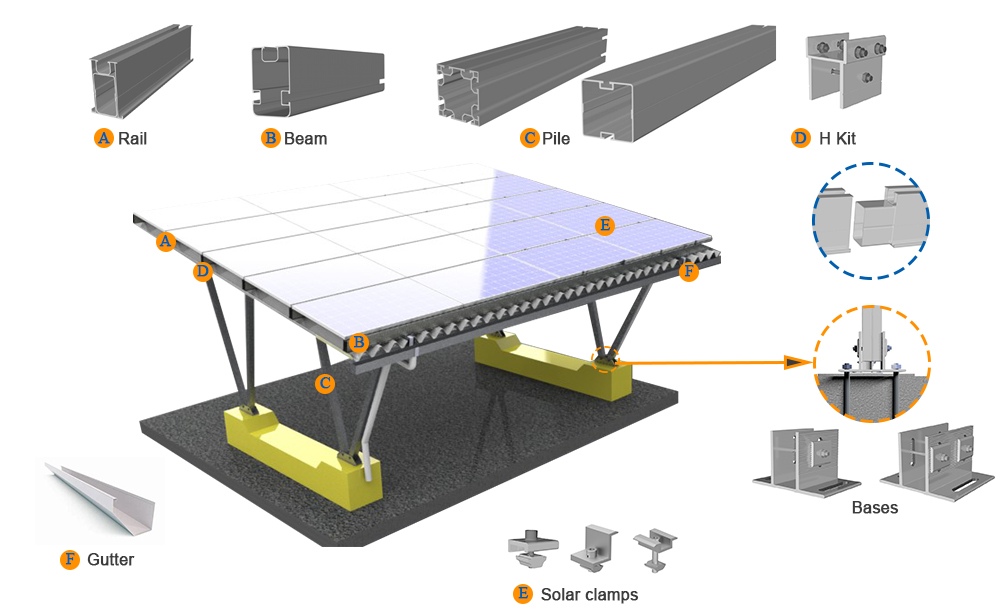 A Rail
B Beam
C Pile
D H Kit

A
D
E
F
B
C

Bases

F Gutter

E Solar clamps